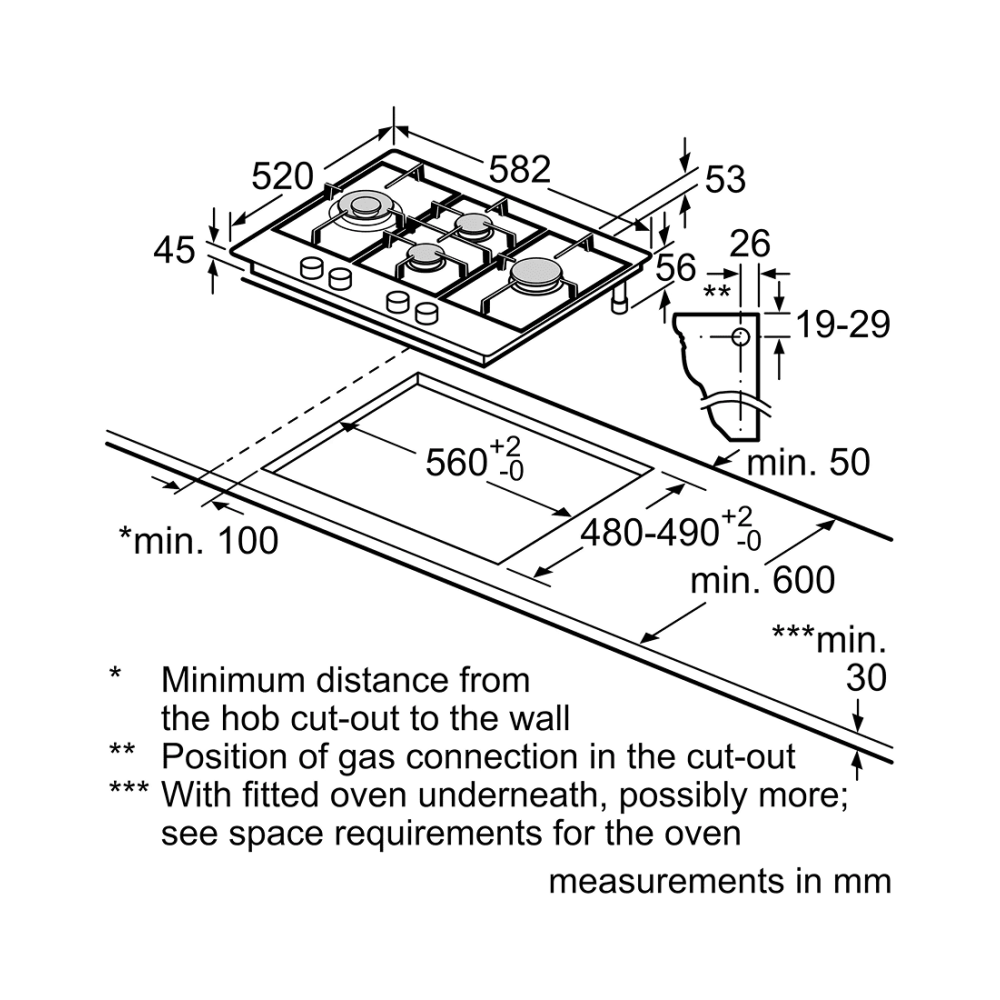 520

582

53

45

56

26

**

19-29

$560^{+2}_{-0}$

min. 50

*min. 100

$480\text{-}490^{+2}_{-0}$

min. 600

***min. 30

* Minimum distance from the hob cut-out to the wall
** Position of gas connection in the cut-out
*** With fitted oven underneath, possibly more; see space requirements for the oven

measurements in mm